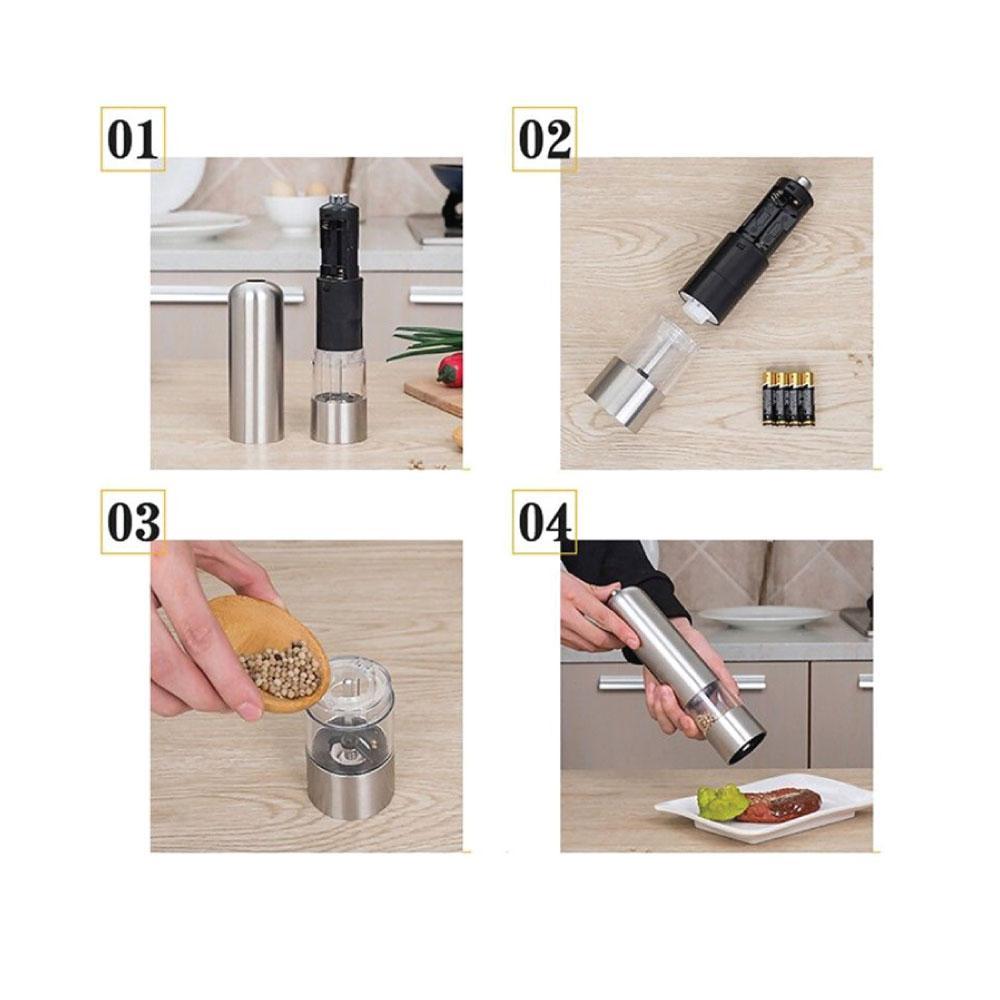 01

02

03

04