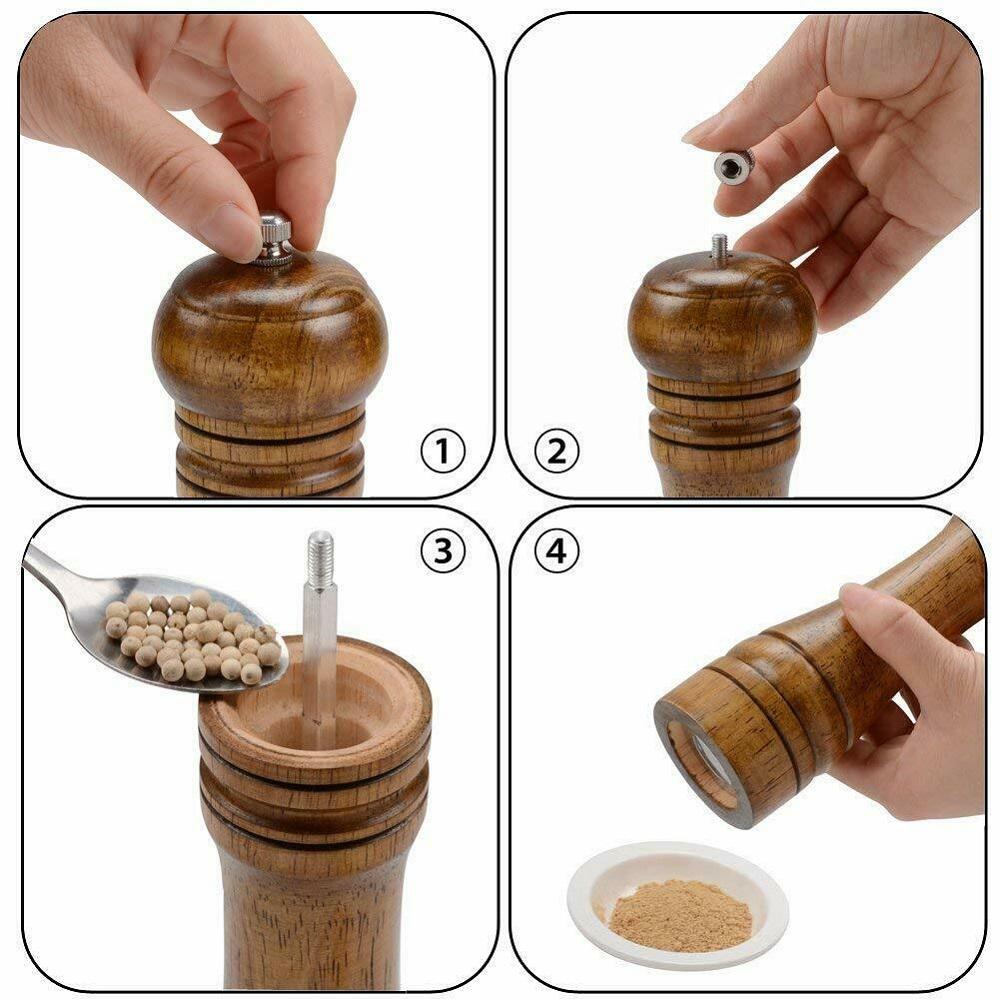 1
2
3
4