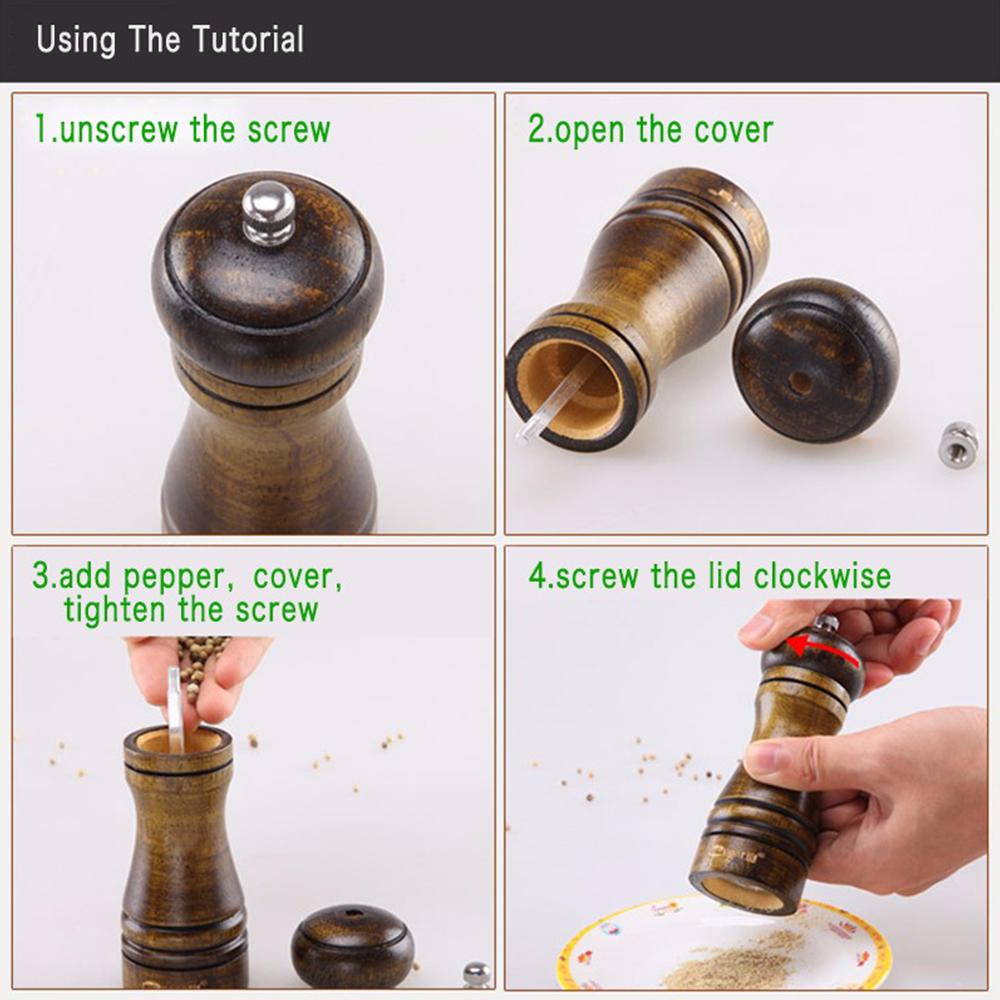 Using The Tutorial

1.unscrew the screw

2.open the cover

3.add pepper, cover, tighten the screw

4.screw the lid clockwise